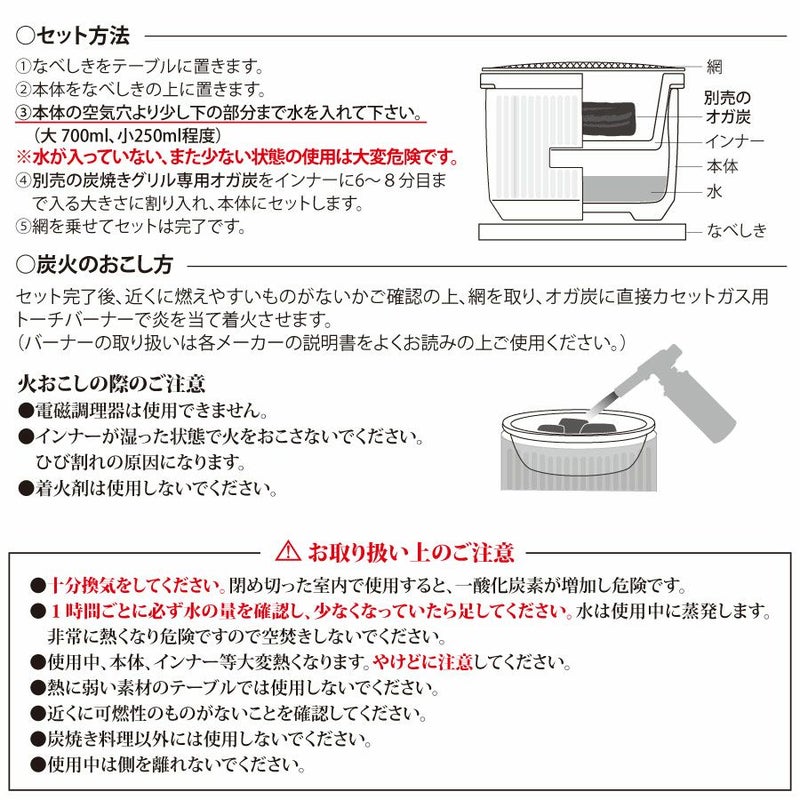 ○セット方法

①なべしきをテーブルに置きます。
②本体をなべしきの上に置きます。
③本体の空気穴より少し下の部分まで水を入れて下さい。
（大 700ml、小250ml程度）
※水が入っていない、また少ない状態の使用は大変危険です。
④別売の炭焼きグリル専用オガ炭をインナーに6～8分目まで入る大きさに割り入れ、本体にセットします。
⑤網を乗せてセットは完了です。

網
別売のオガ炭
インナー
本体
水
なべしき

○炭火のおこし方

セット完了後、近くに燃えやすいものがないかご確認の上、網を取り、オガ炭に直接カセットガス用トーチバーナーで炎を当て着火させます。
（バーナーの取り扱いは各メーカーの説明書をよくお読みの上ご使用ください。）

火おこしの際のご注意
●電磁調理器は使用できません。
●インナーが湿った状態で火をおこさないでください。
ひび割れの原因になります。
●着火剤は使用しないでください。

⚠ お取り扱い上のご注意
●十分換気をしてください。閉め切った室内で使用すると、一酸化炭素が増加し危険です。
●１時間ごとに必ず水の量を確認し、少なくなっていたら足してください。水は使用中に蒸発します。
非常に熱くなり危険ですので空焚きしないでください。
●使用中、本体、インナー等大変熱くなります。やけどに注意してください。
●熱に弱い素材のテーブルでは使用しないでください。
●近くに可燃性のものがないことを確認してください。
●炭焼き料理以外には使用しないでください。
●使用中は側を離れないでください。